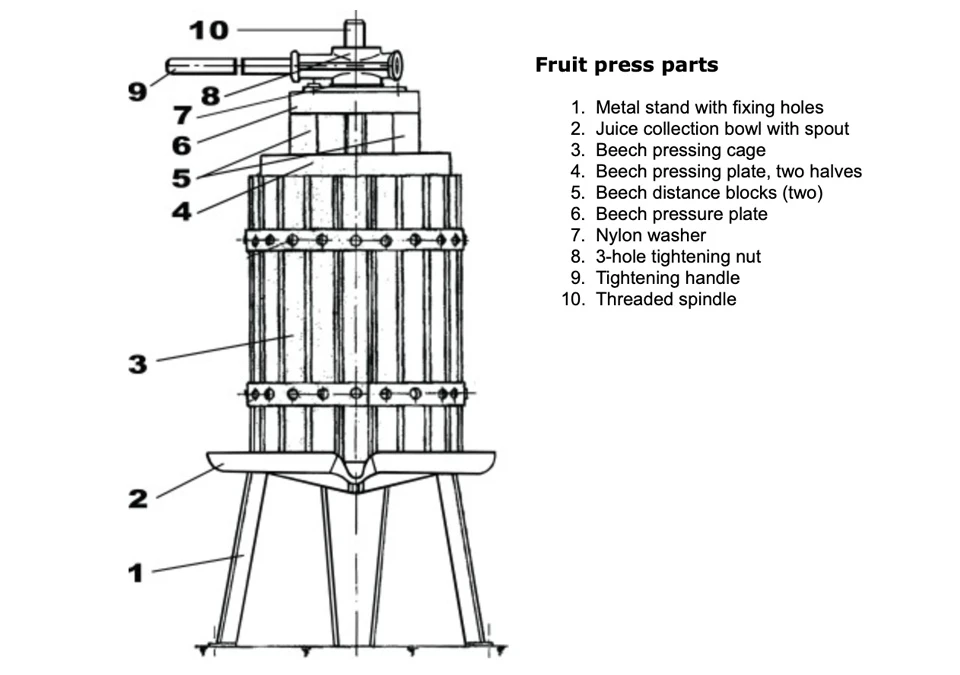 10
9
8
7
6
5
4
3
2
1

Fruit press parts

1. Metal stand with fixing holes
2. Juice collection bowl with spout
3. Beech pressing cage
4. Beech pressing plate, two halves
5. Beech distance blocks (two)
6. Beech pressure plate
7. Nylon washer
8. 3-hole tightening nut
9. Tightening handle
10. Threaded spindle